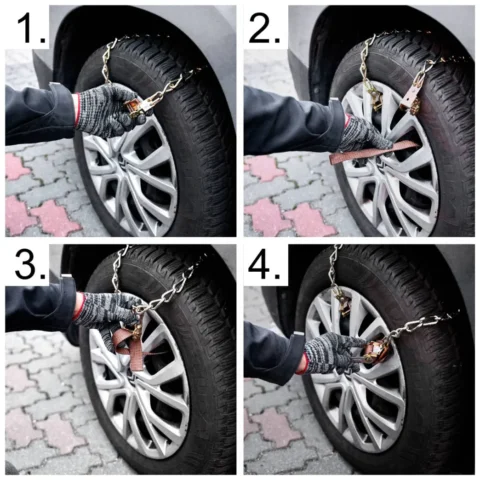 1.

2.

3.

4.