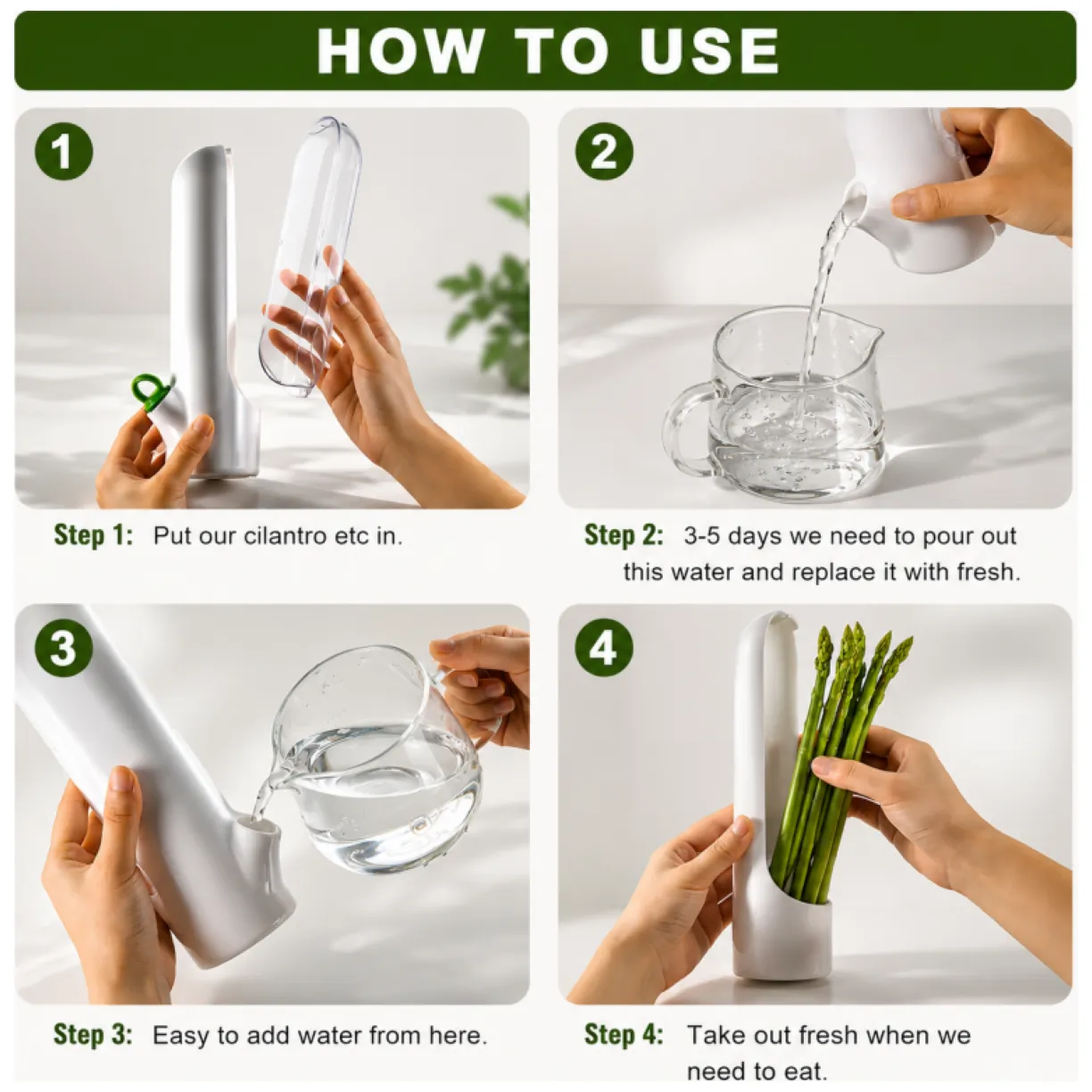 HOW TO USE

1

Step 1: Put our cilantro etc in.

2

Step 2: 3-5 days we need to pour out this water and replace it with fresh.

3

Step 3: Easy to add water from here.

4

Step 4: Take out fresh when we need to eat.