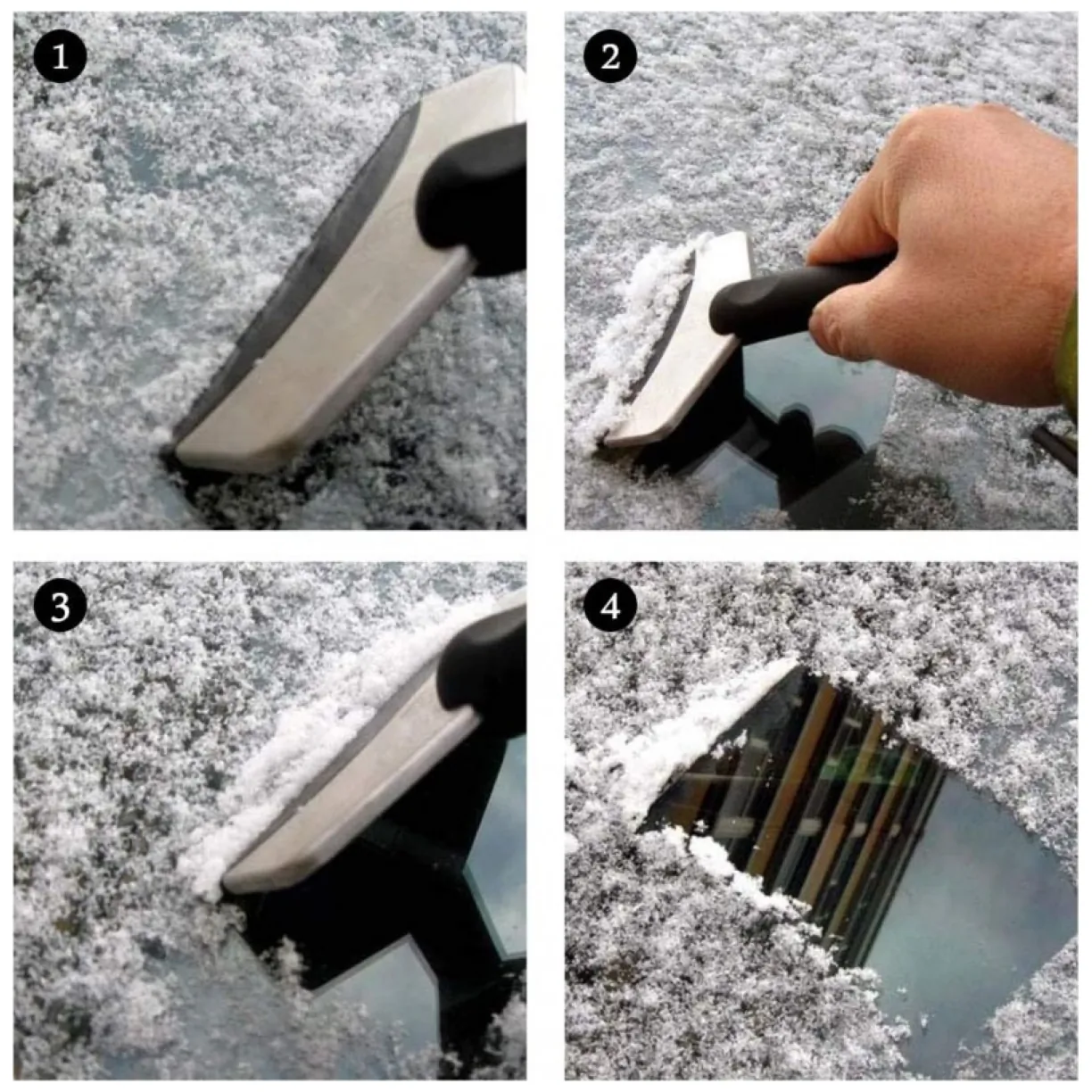 1

2

3

4