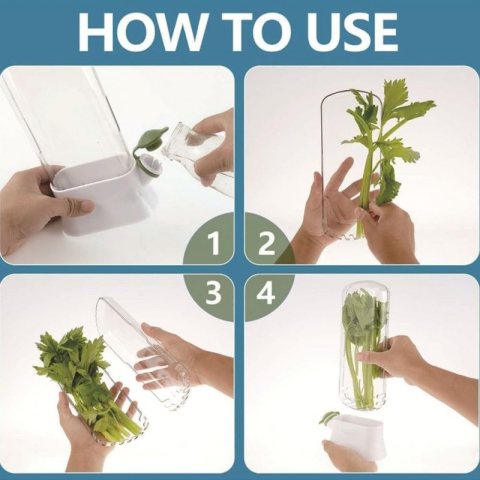 HOW TO USE

1

2

3

4