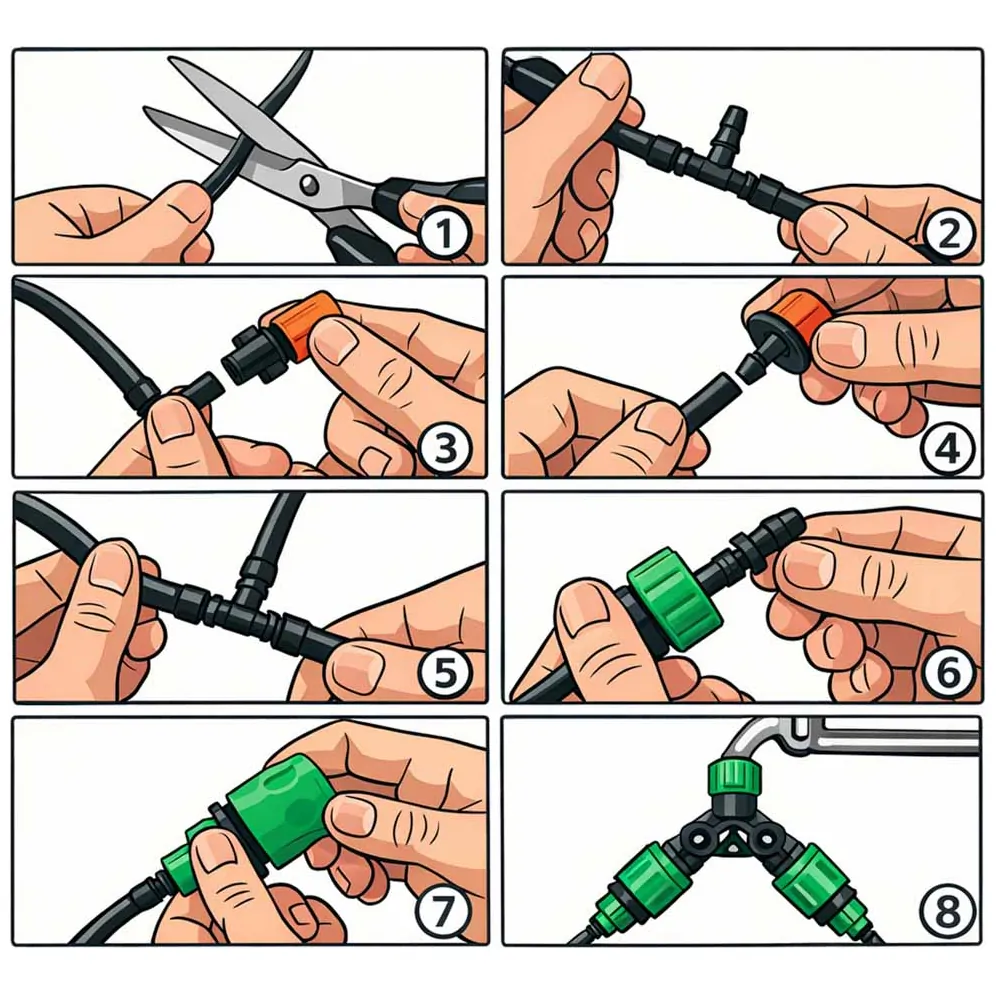 1
2
3
4
5
6
7
8