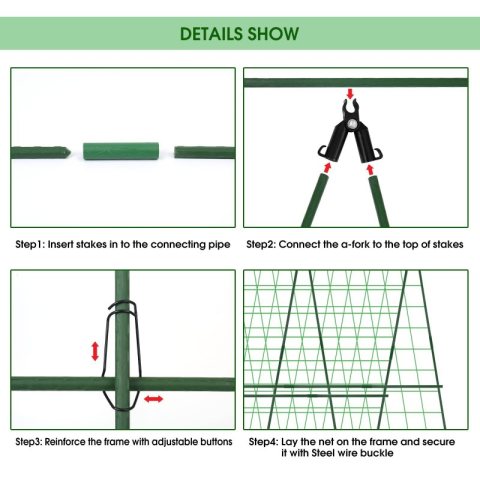 DETAILS SHOW

Step1: Insert stakes in to the connecting pipe

Step2: Connect the a-fork to the top of stakes

Step3: Reinforce the frame with adjustable buttons

Step4: Lay the net on the frame and secure it with Steel wire buckle