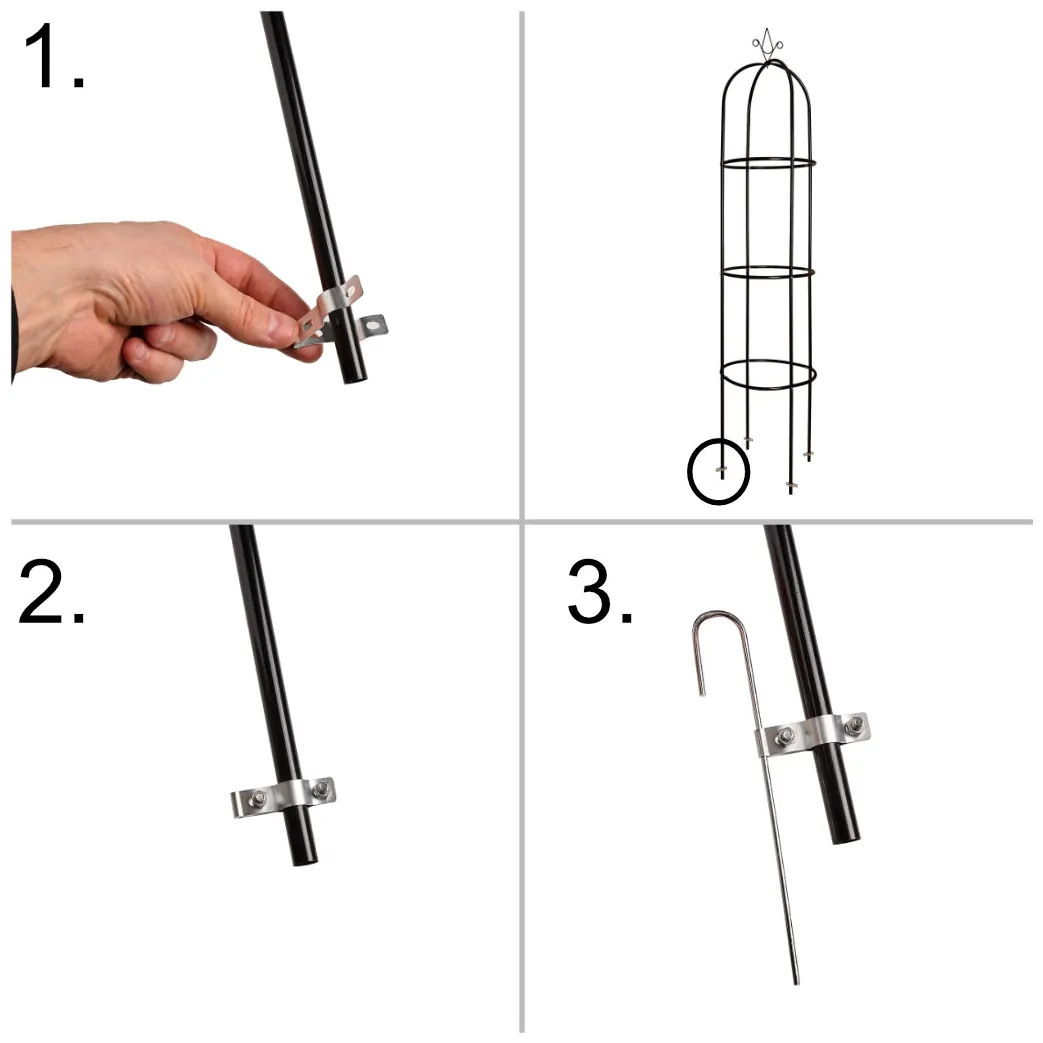 1.

2.

3.