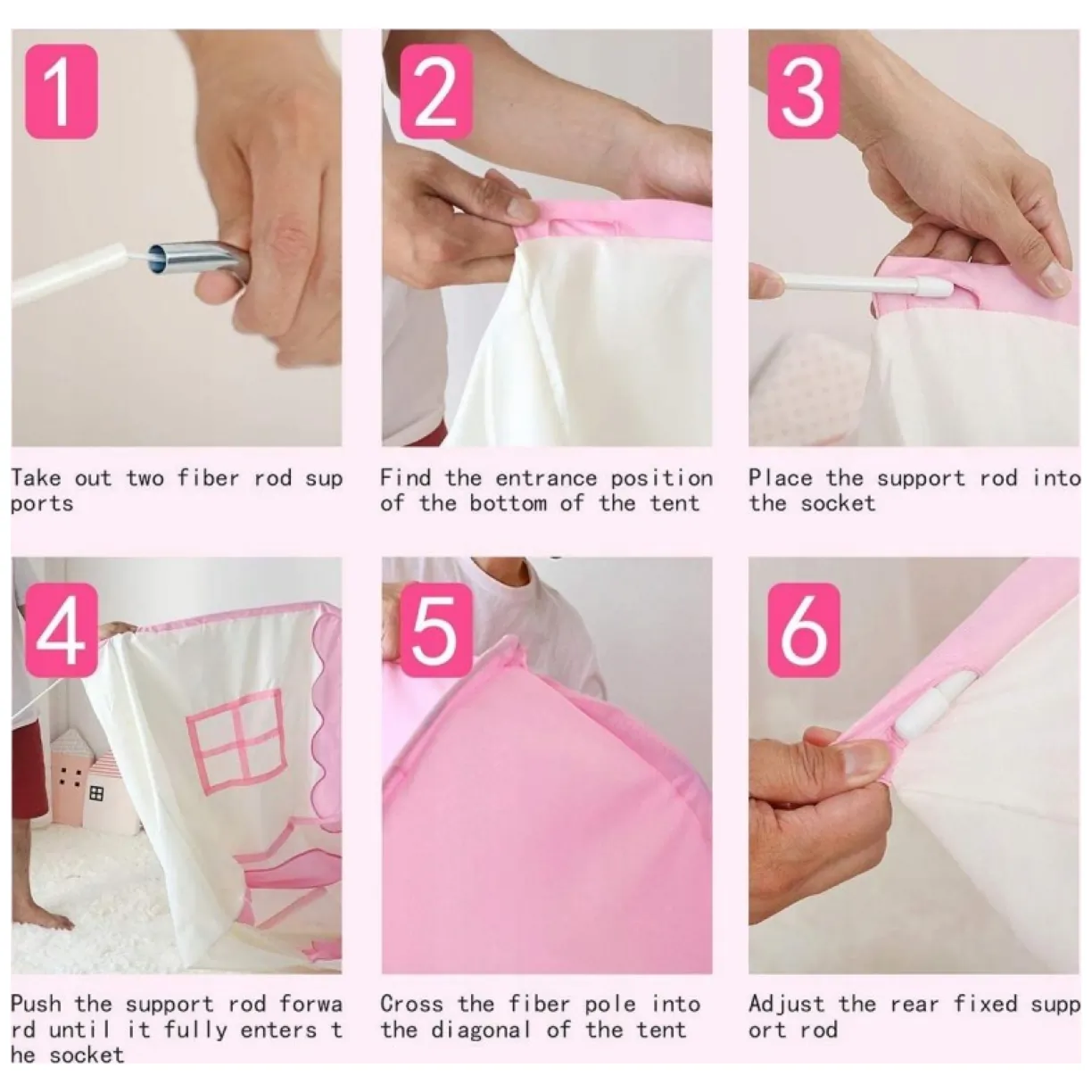 1

Take out two fiber rod sup ports

2

Find the entrance position of the bottom of the tent

3

Place the support rod into the socket

4

Push the support rod forwa rd until it fully enters t he socket

5

Cross the fiber pole into the diagonal of the tent

6

Adjust the rear fixed supp ort rod